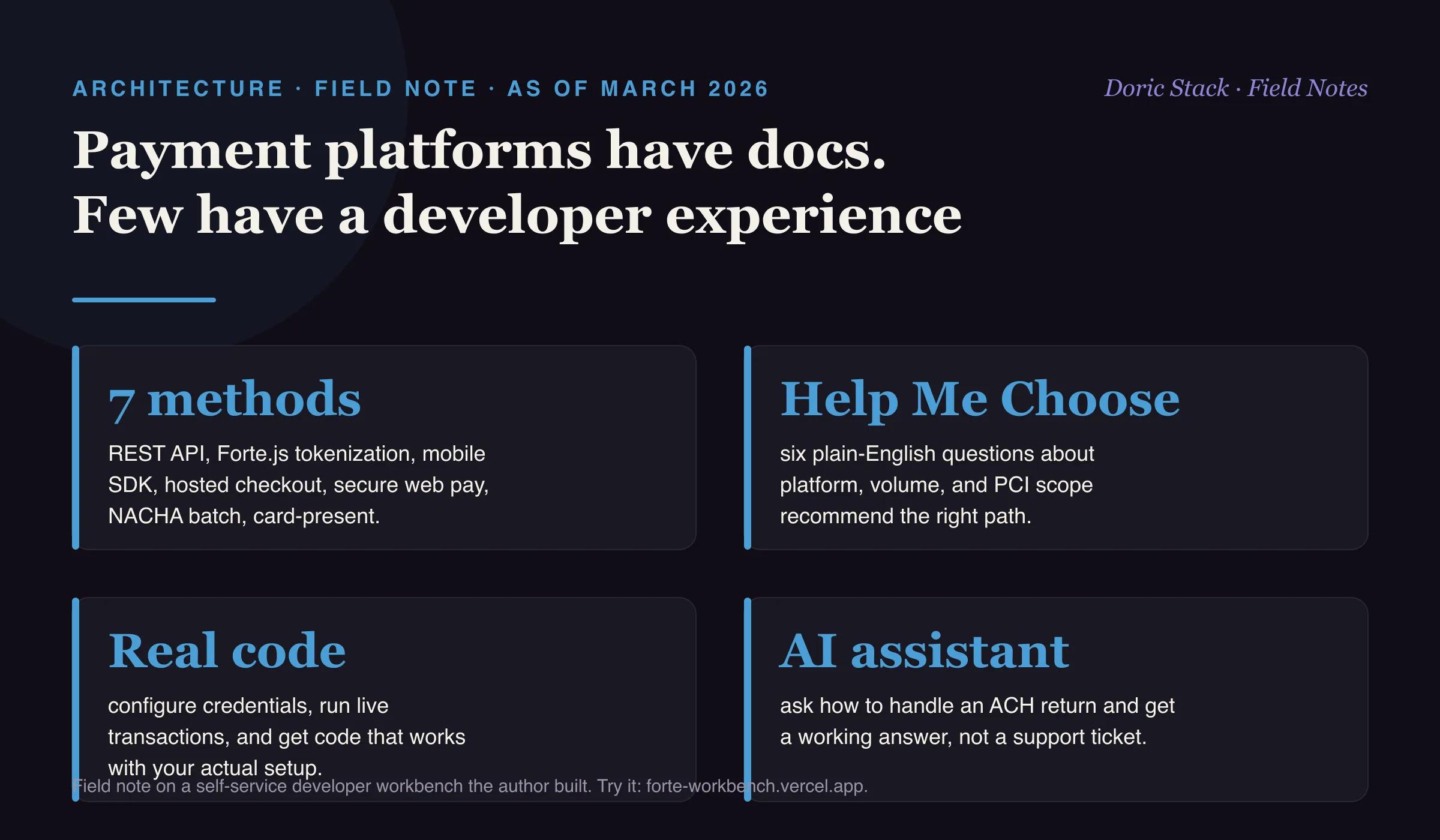 ARCHITECTURE · FIELD NOTE · AS OF MARCH 2026

Doric Stack · Field Notes

Payment platforms have docs.
Few have a developer experience

7 methods

REST API, Forte.js tokenization, mobile SDK, hosted checkout, secure web pay, NACHA batch, card-present.

Help Me Choose

six plain-English questions about platform, volume, and PCI scope recommend the right path.

Real code

configure credentials, run live transactions, and get code that works with your actual setup.

AI assistant

ask how to handle an ACH return and get a working answer, not a support ticket.

Field note on a self-service developer workbench the author built. Try it: forte-workbench.vercel.app.